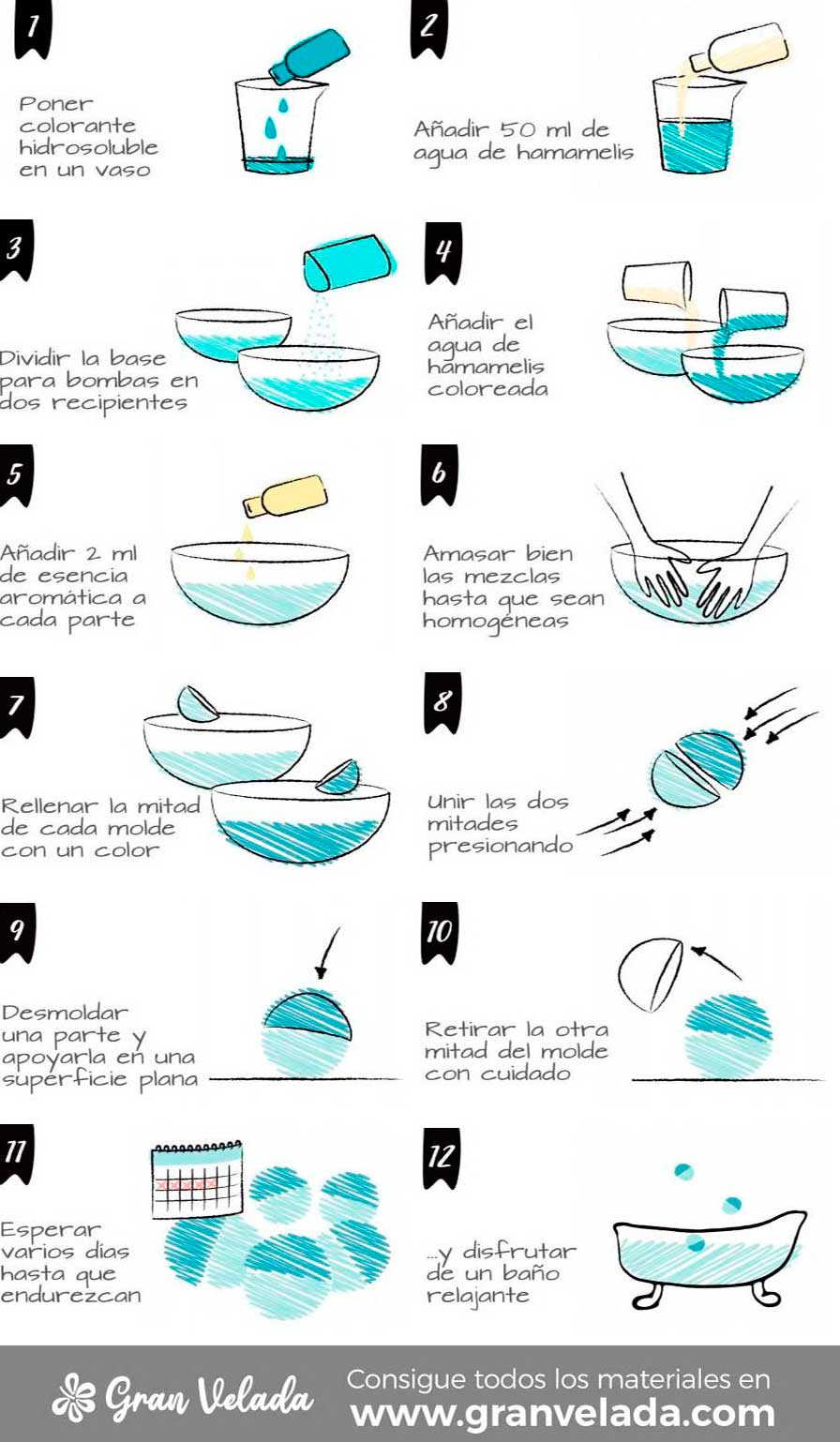 1

Poner colorante hidrosoluble en un vaso

2

Añadir 50 ml de agua de hamamelis

3

Dividir la base para bombas en dos recipientes

4

Añadir el agua de hamamelis coloreada

5

Añadir 2 ml de esencia aromática a cada parte

6

Amasar bien las mezclas hasta que sean homogéneas

7

Rellenar la mitad de cada molde con un color

8

Unir las dos mitades presionando

9

Desmoldar una parte y apoyarla en una superficie plana

10

Retirar la otra mitad del molde con cuidado

11

Esperar varios días hasta que endurezcan

12

...y disfrutar de un baño relajante

Gran Velada

Consigue todos los materiales en www.granvelada.com