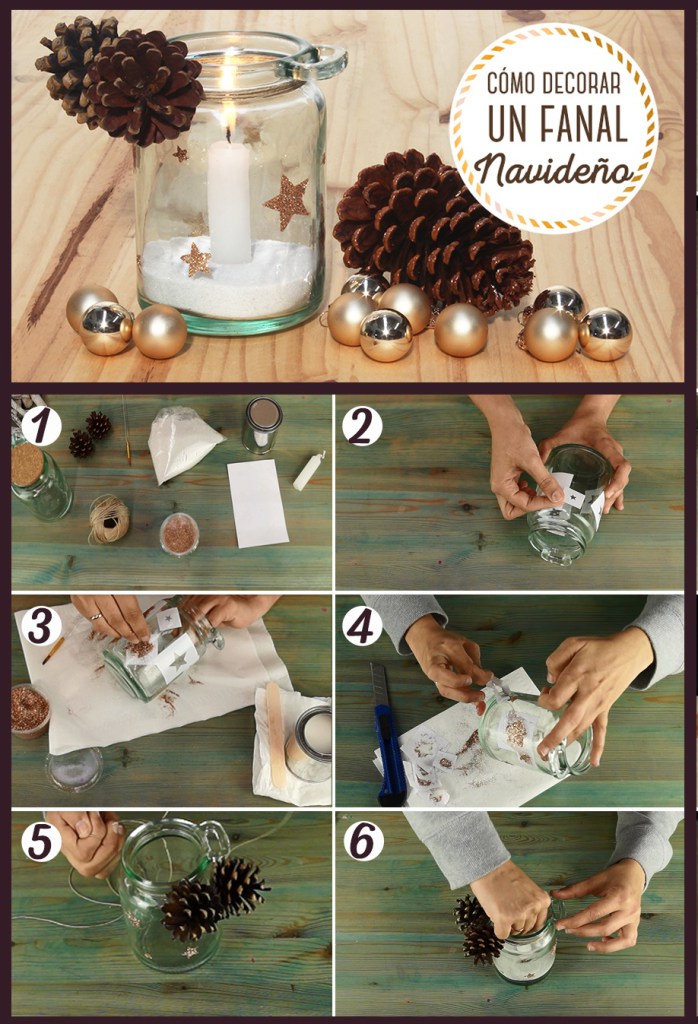 CÓMO DECORAR UN FANAL Navideño

1

2

3

4

5

6